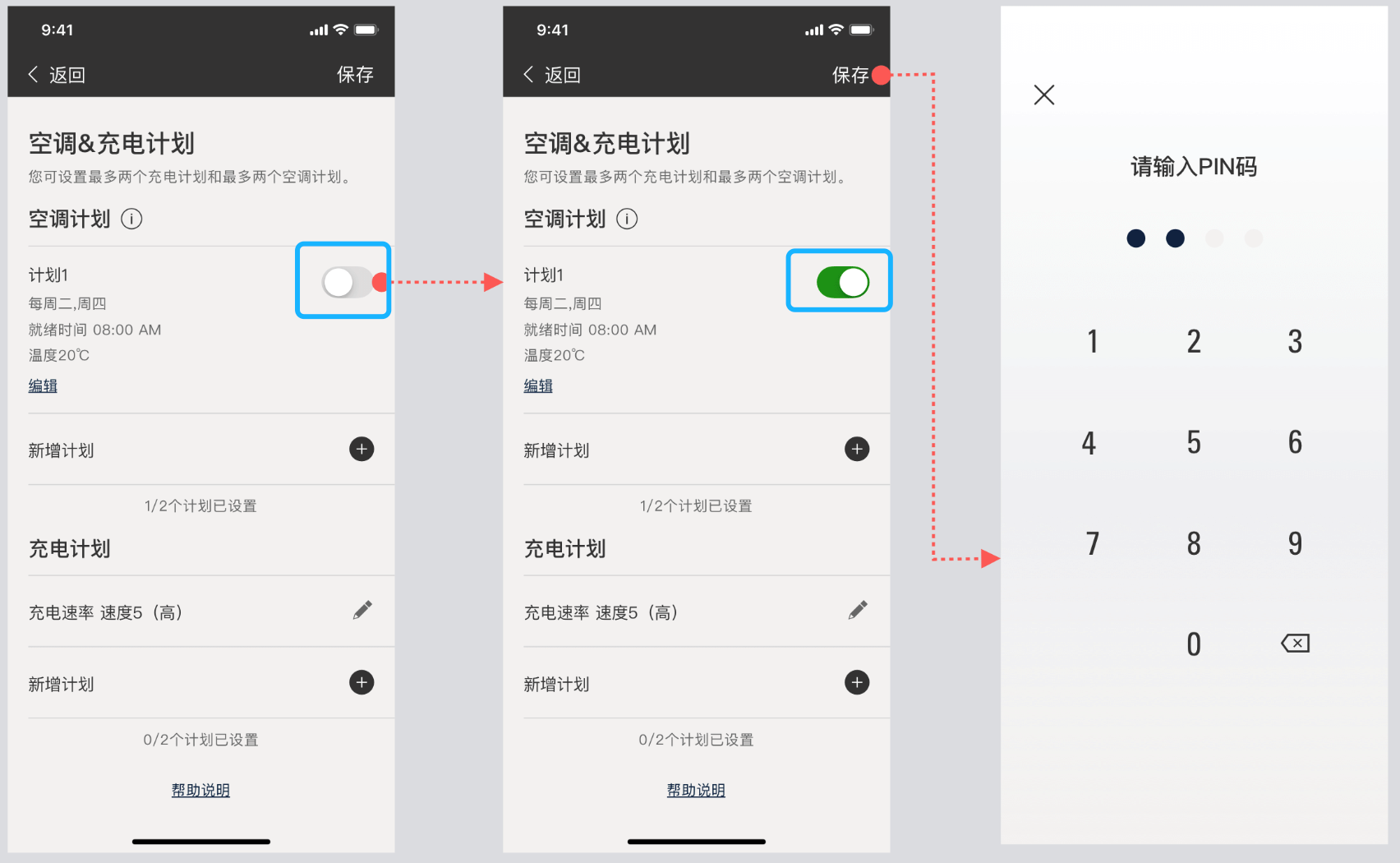 9:41

返回 保存

空调&充电计划

您可设置最多两个充电计划和最多两个空调计划。

空调计划

计划1
每周二,周四
就绪时间 08:00 AM
温度20℃
编辑

新增计划

1/2个计划已设置

充电计划

充电速率 速度5（高）

新增计划

0/2个计划已设置

帮助说明

9:41

返回 保存

空调&充电计划

您可设置最多两个充电计划和最多两个空调计划。

空调计划

计划1
每周二,周四
就绪时间 08:00 AM
温度20℃
编辑

新增计划

1/2个计划已设置

充电计划

充电速率 速度5（高）

新增计划

0/2个计划已设置

帮助说明

请输入PIN码

1 2 3
4 5 6
7 8 9
0